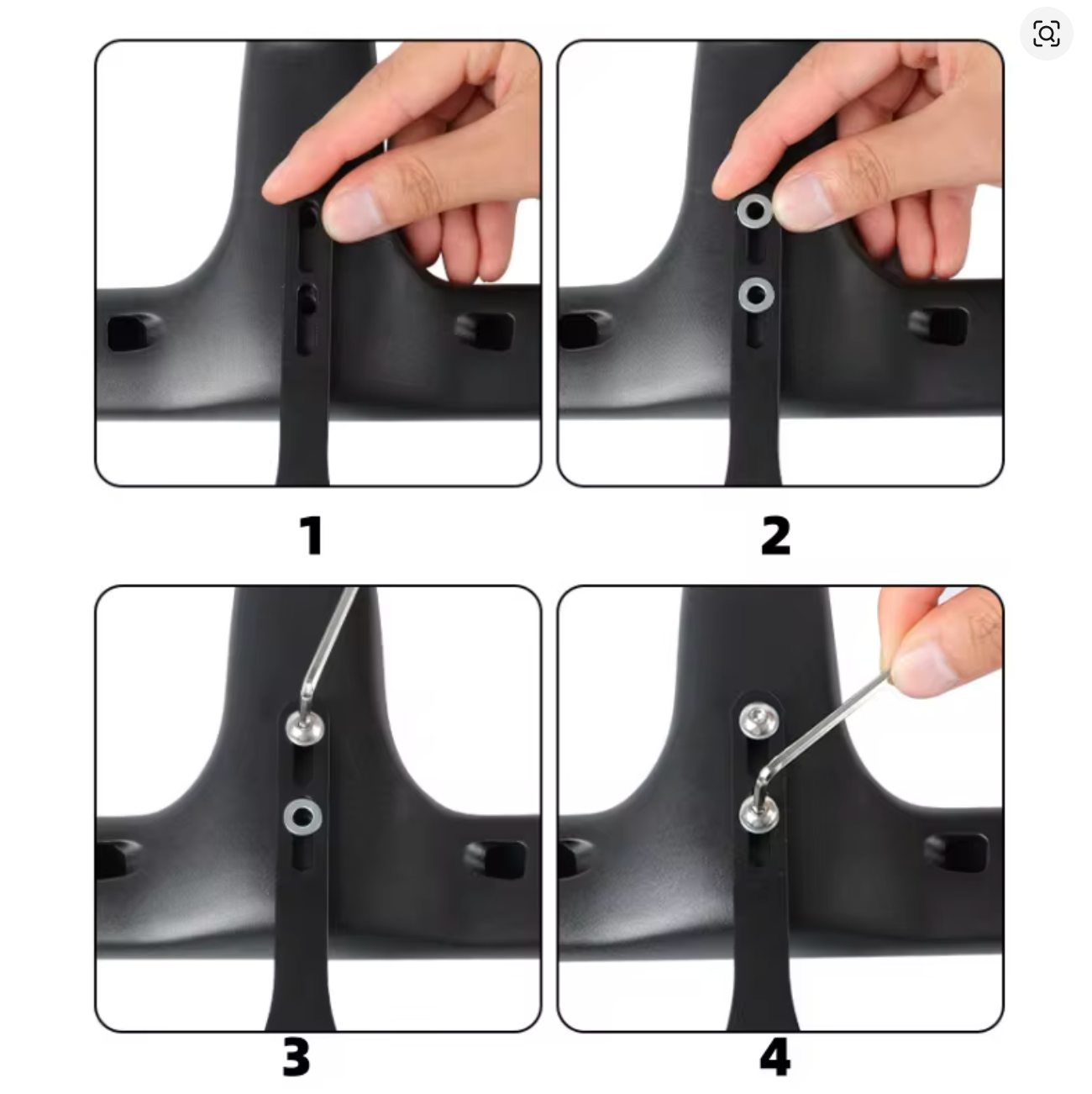 1

2

3

4